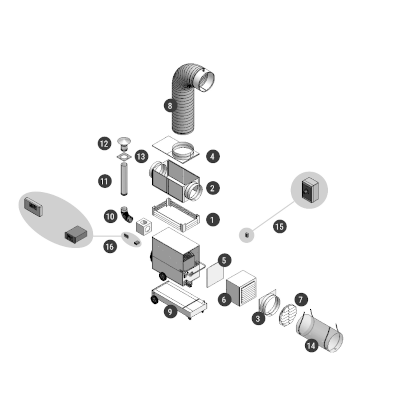 8
12
13
4
11
2
10
1
15
16
5
6
7
3
9
14