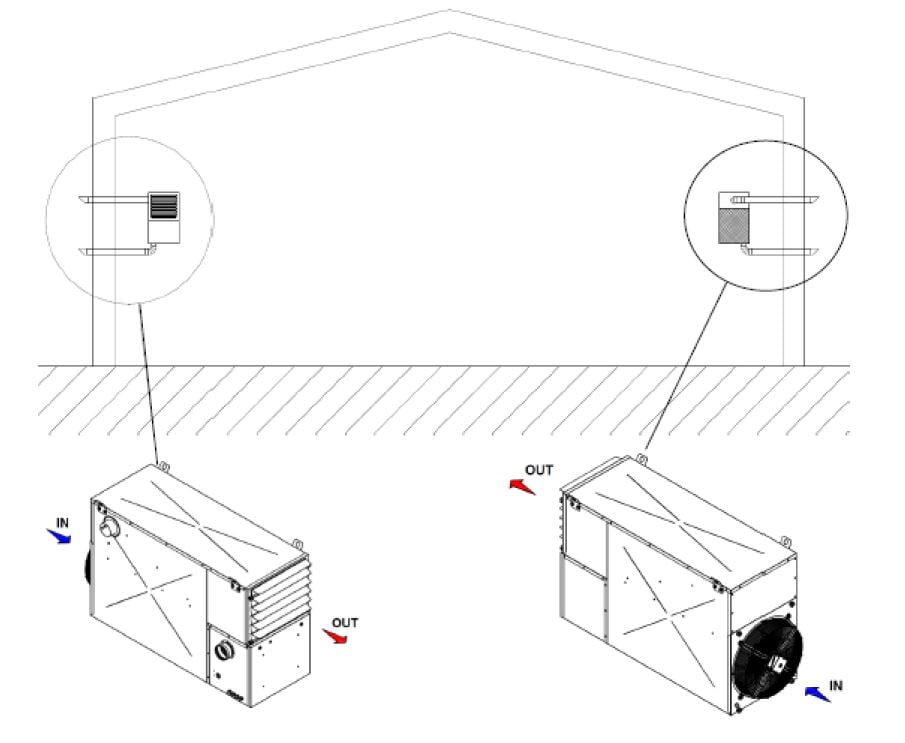 IN

OUT

OUT

IN